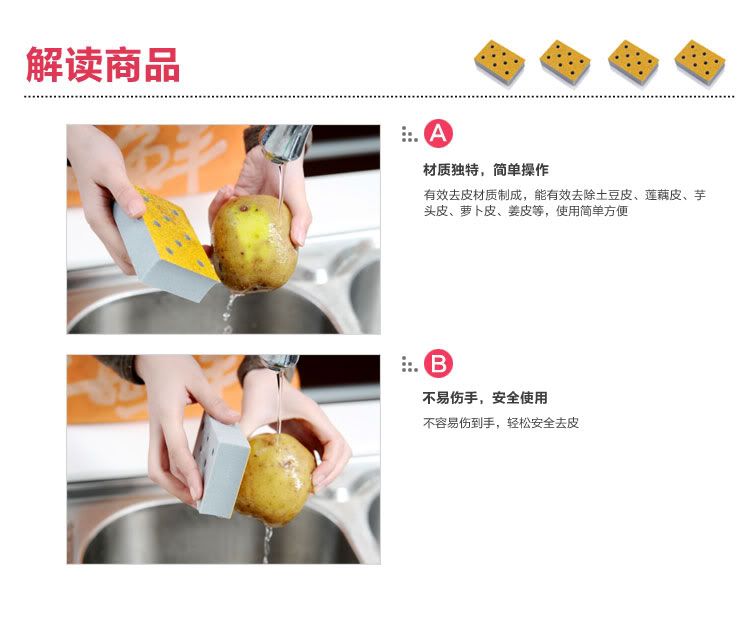 解读商品

A

材质独特，简单操作

有效去皮材质制成，能有效去除土豆皮、莲藕皮、芋头皮、萝卜皮、姜皮等，使用简单方便

B

不易伤手，安全使用

不容易伤到手，轻松安全去皮